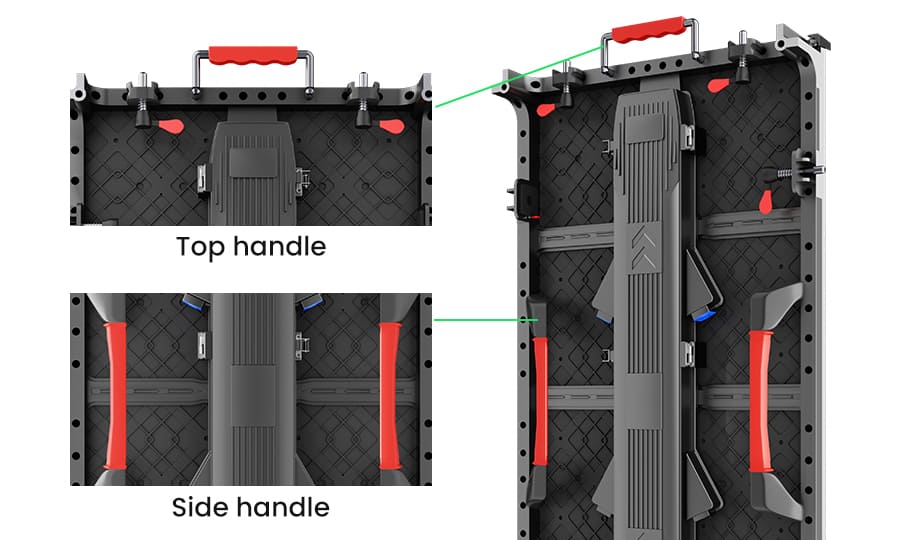 Top handle

Side handle