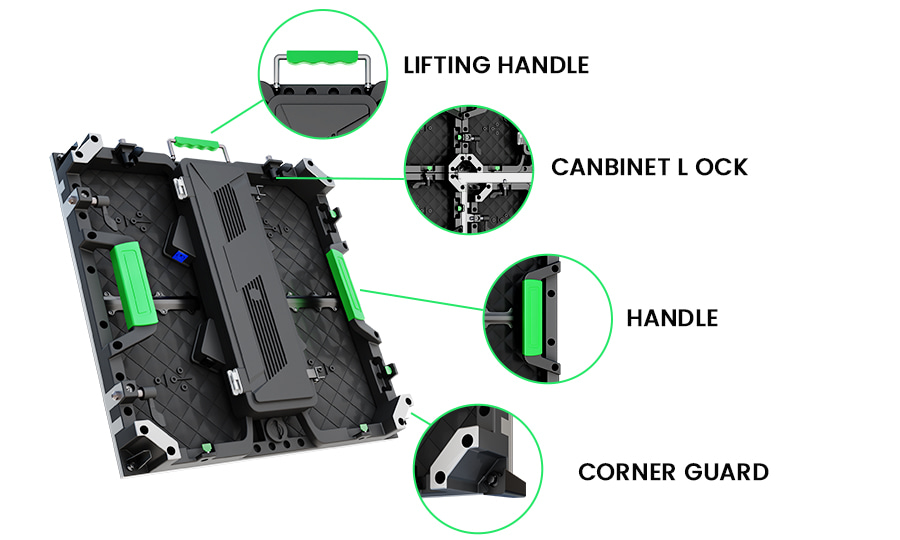 LIFTING HANDLE

CANBINET L OCK

HANDLE

CORNER GUARD