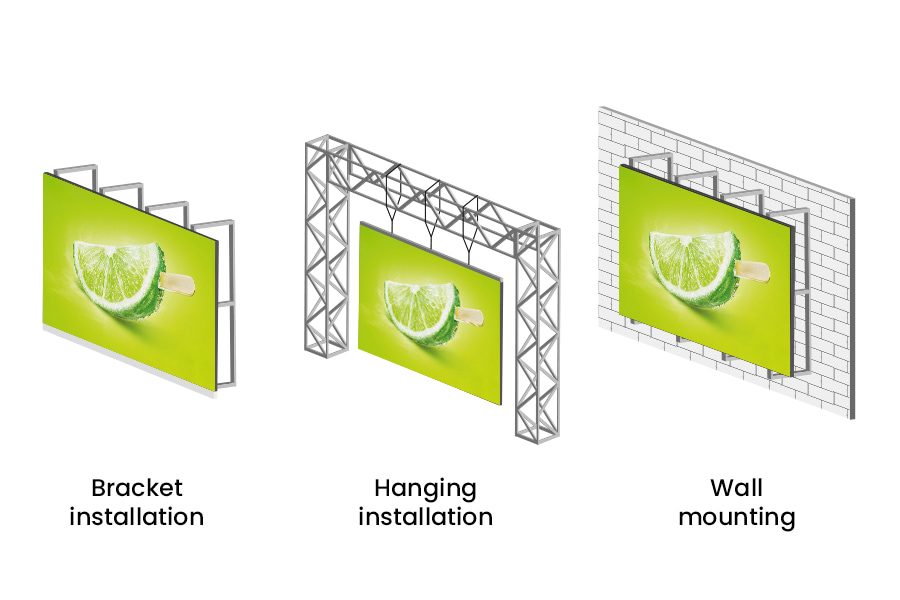 Bracket installation

Hanging installation

Wall mounting