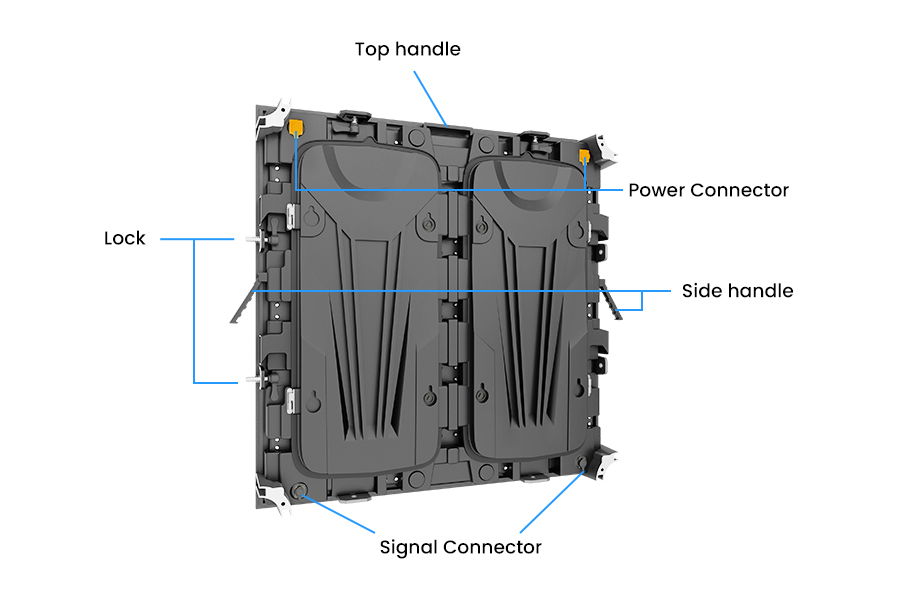 Top handle

Power Connector

Lock

Side handle

Signal Connector