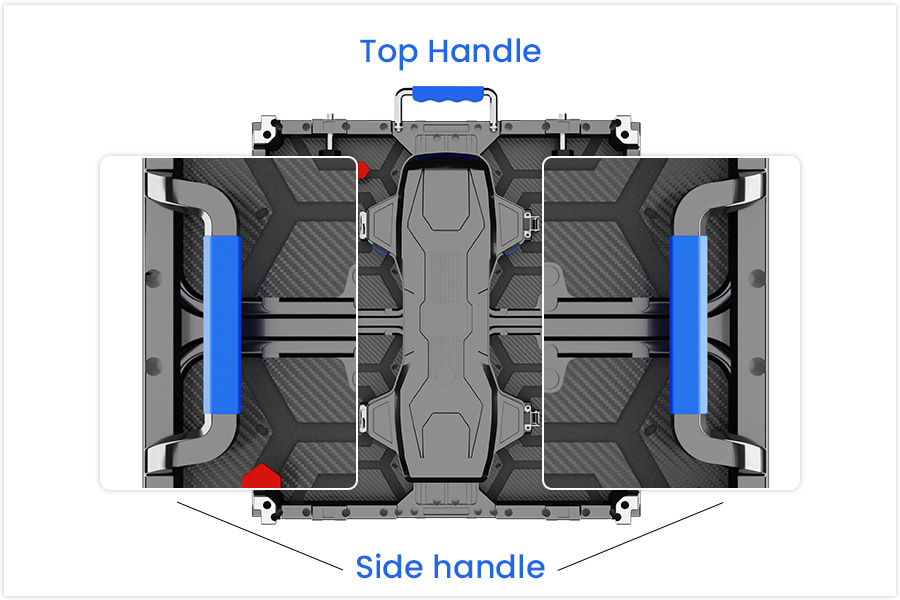 Top Handle

Side handle