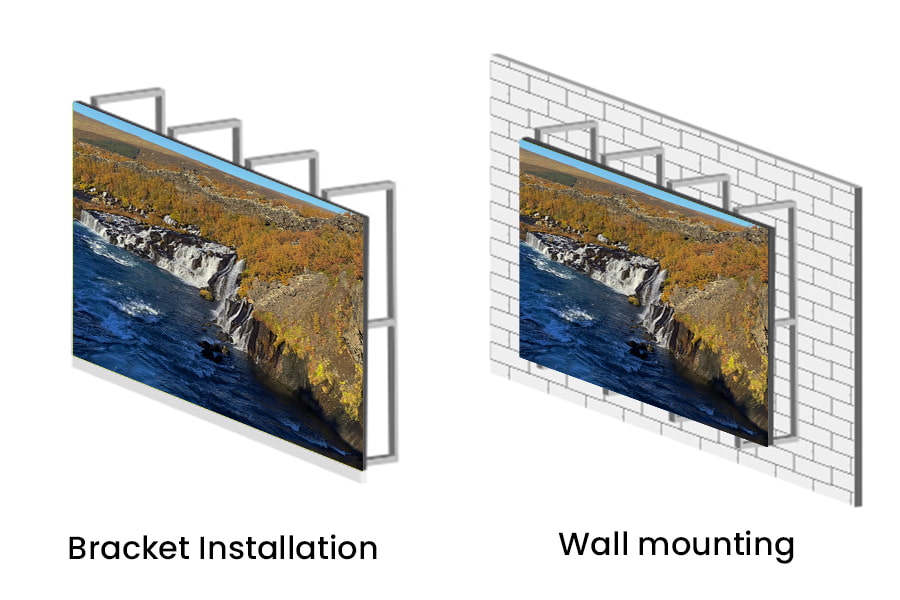 Bracket Installation

Wall mounting