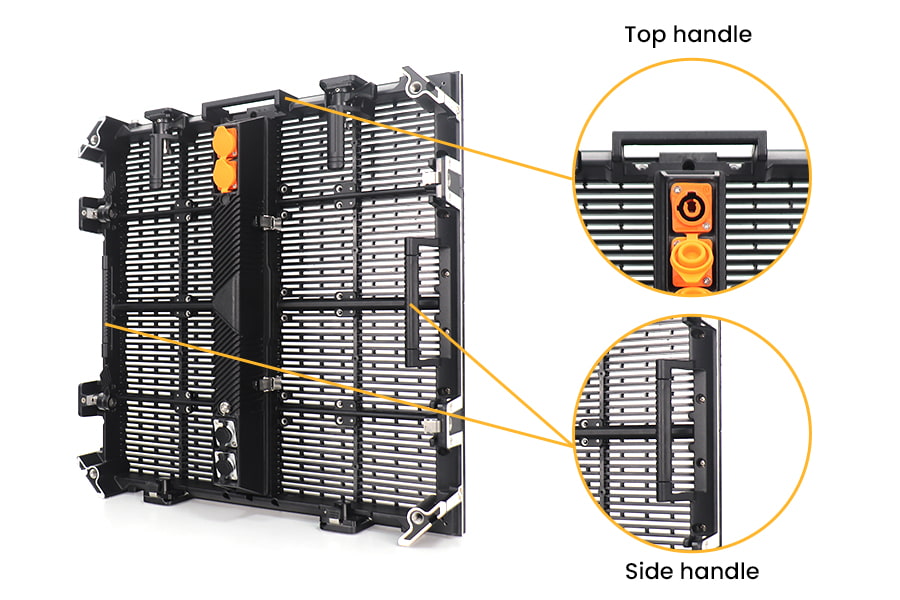 Top handle

Side handle