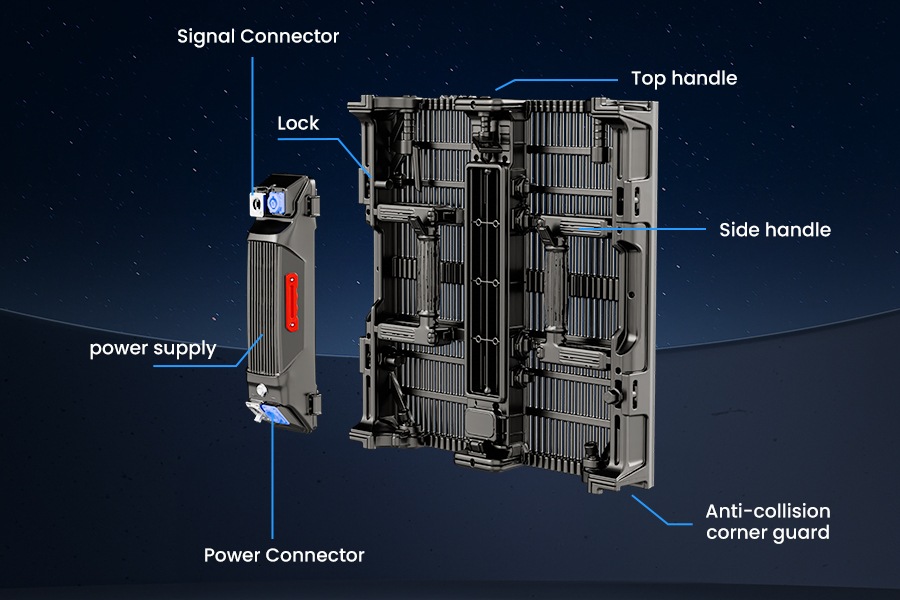 Signal Connector

Top handle

Lock

Side handle

power supply

Anti-collision corner guard

Power Connector